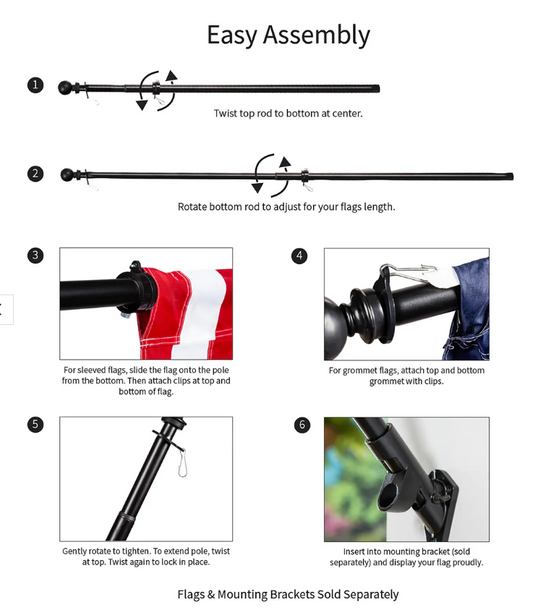 Easy Assembly

1

Twist top rod to bottom at center.

2

Rotate bottom rod to adjust for your flags length.

3

For sleeved flags, slide the flag onto the pole from the bottom. Then attach clips at top and bottom of flag.

4

For grommet flags, attach top and bottom grommet with clips.

5

Gently rotate to tighten. To extend pole, twist at top. Twist again to lock in place.

6

Insert into mounting bracket (sold separately) and display your flag proudly.

Flags & Mounting Brackets Sold Separately