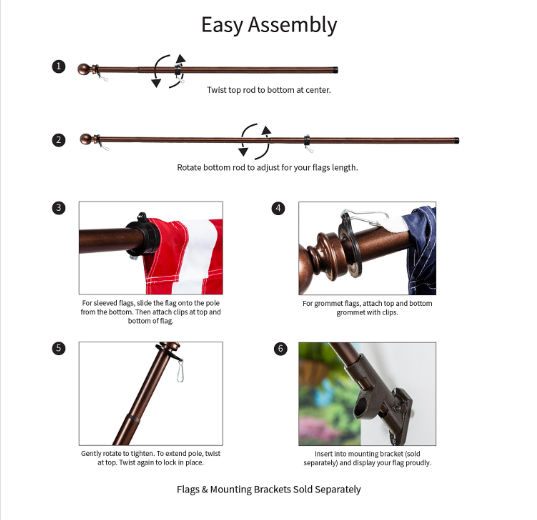 Easy Assembly

1

Twist top rod to bottom at center.

2

Rotate bottom rod to adjust for your flags length.

3

For sleeved flags, slide the flag onto the pole from the bottom. Then attach clips at top and bottom of flag.

4

For grommet flags, attach top and bottom grommet with clips.

5

Gently rotate to tighten. To extend pole, twist at top. Twist again to lock in place.

6

Insert into mounting bracket (sold separately) and display your flag proudly.

Flags & Mounting Brackets Sold Separately